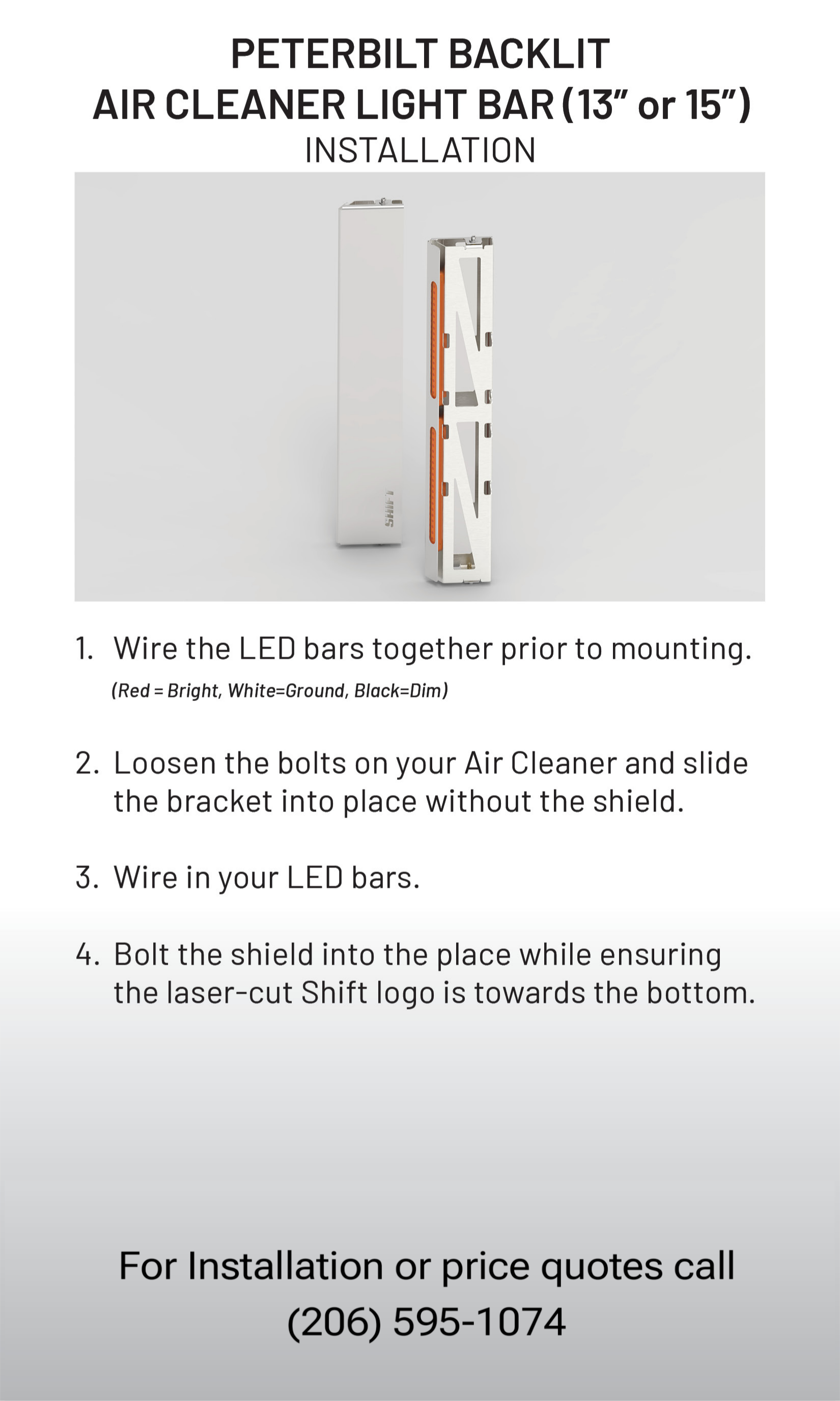 PETERBILT BACKLIT
AIR CLEANER LIGHT BAR (13" or 15")
INSTALLATION

SHIFT

1. Wire the LED bars together prior to mounting.
(Red = Bright, White=Ground, Black=Dim)

2. Loosen the bolts on your Air Cleaner and slide the bracket into place without the shield.

3. Wire in your LED bars.

4. Bolt the shield into the place while ensuring the laser-cut Shift logo is towards the bottom.

For Installation or price quotes call
(206) 595-1074